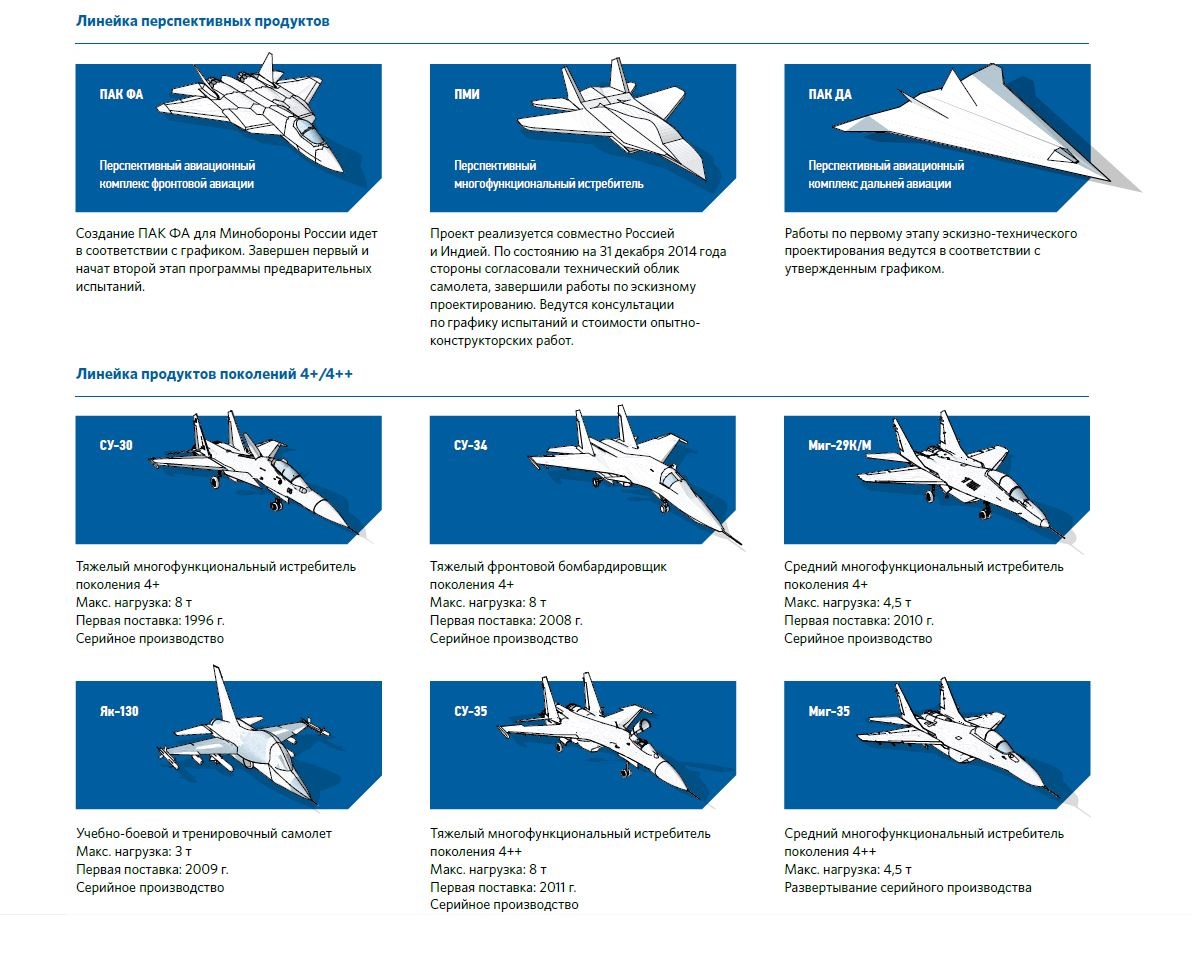 Линейка перспективных продуктов

ПАК ФА

Перспективный авиационный комплекс фронтовой авиации

Создание ПАК ФА для Минобороны России идет в соответствии с графиком. Завершен первый и начат второй этап программы предварительных испытаний.

ПМИ

Перспективный многофункциональный истребитель

Проект реализуется совместно Россией и Индией. По состоянию на 31 декабря 2014 года стороны согласовали технический облик самолета, завершили работы по эскизному проектированию. Ведутся консультации по графику испытаний и стоимости опытно-конструкторских работ.

ПАК ДА

Перспективный авиационный комплекс дальней авиации

Работы по первому этапу эскизно-технического проектирования ведутся в соответствии с утвержденным графиком.

Линейка продуктов поколений 4+/4++

СУ-30

Тяжелый многофункциональный истребитель поколения 4+
Макс. нагрузка: 8 т
Первая поставка: 1996 г.
Серийное производство

СУ-34

Тяжелый фронтовой бомбардировщик поколения 4+
Макс. нагрузка: 8 т
Первая поставка: 2008 г.
Серийное производство

Миг-29К/М

Средний многофункциональный истребитель поколения 4+
Макс. нагрузка: 4,5 т
Первая поставка: 2010 г.
Серийное производство

Як-130

Учебно-боевой и тренировочный самолет
Макс. нагрузка: 3 т
Первая поставка: 2009 г.
Серийное производство

СУ-35

Тяжелый многофункциональный истребитель поколения 4++
Макс. нагрузка: 8 т
Первая поставка: 2011 г.
Серийное производство

Миг-35

Средний многофункциональный истребитель поколения 4++
Макс. нагрузка: 4,5 т
Развертывание серийного производства